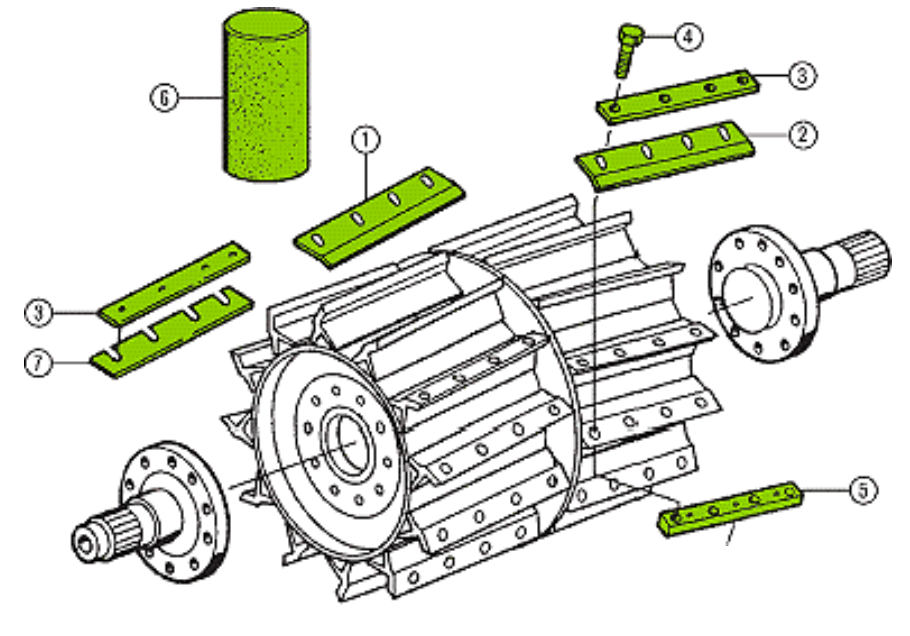 6
1
4
3
2
3
7
5